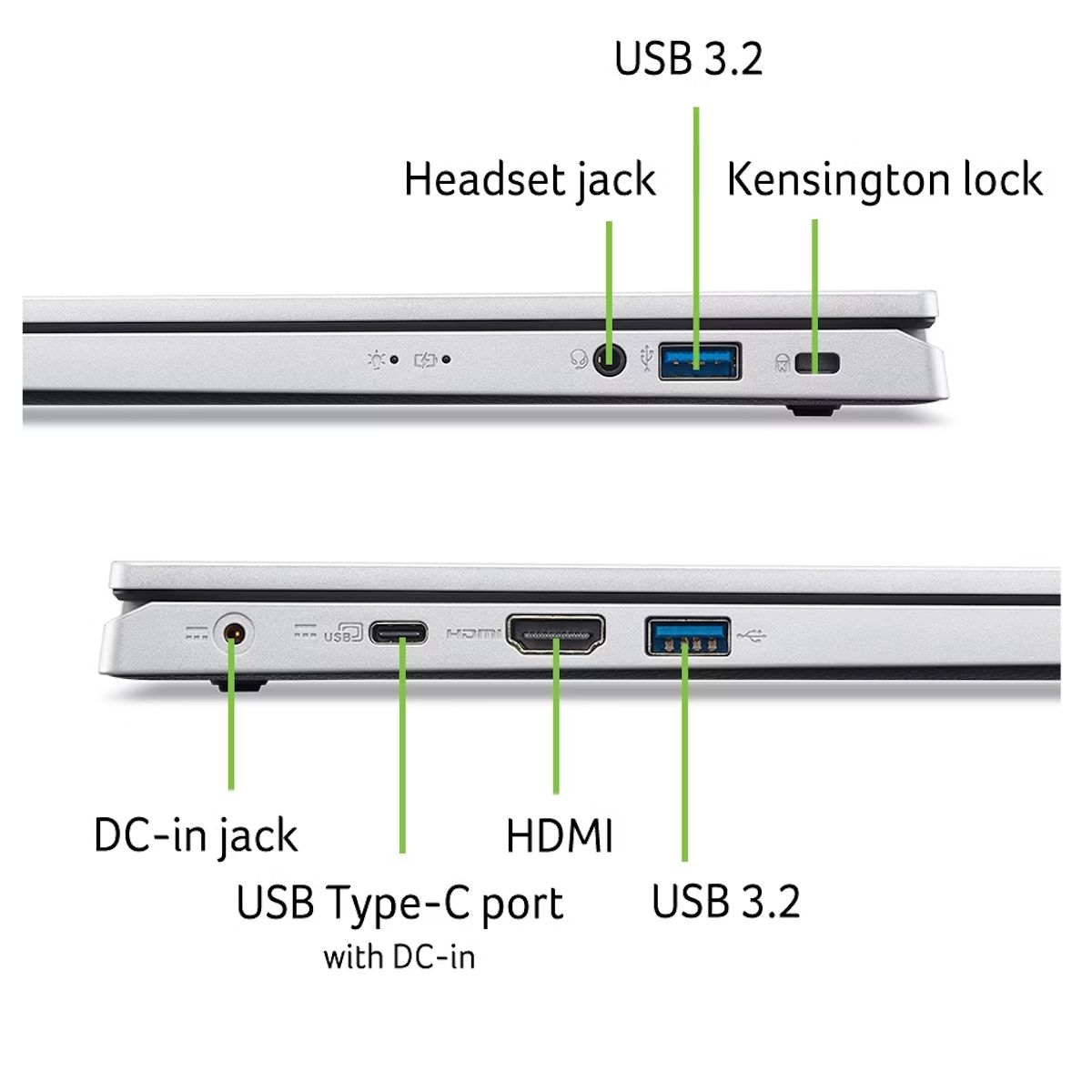 USB 3.2

Headset jack

Kensington lock

USB

HDMI

DC-in jack

HDMI

USB Type-C port
with DC-in

USB 3.2