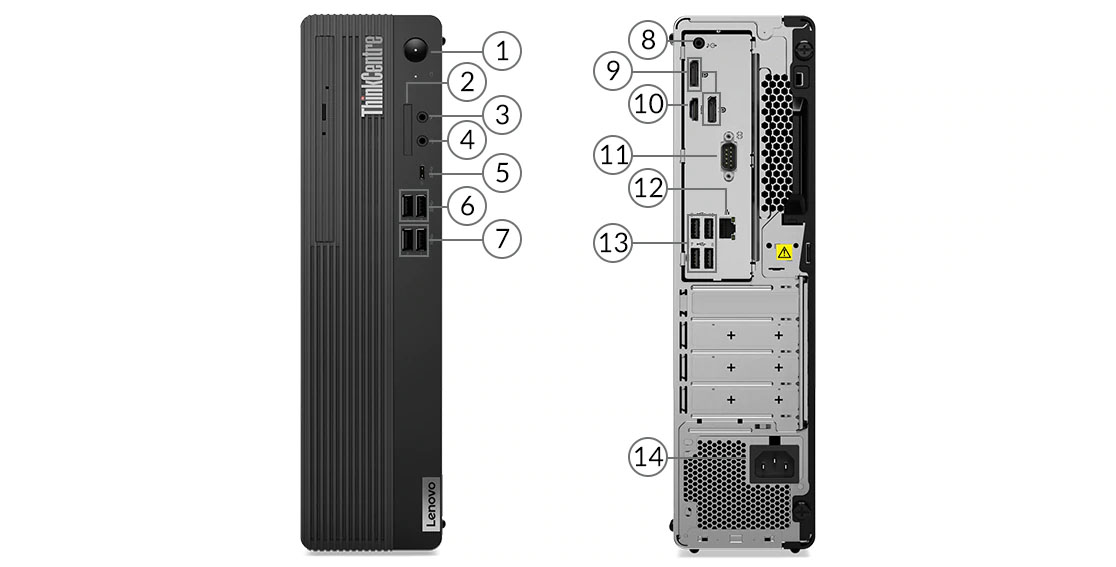 ThinkCentre

1
2
3
4
5
6
7

Lenovo

8
9
10
11
12
13
14